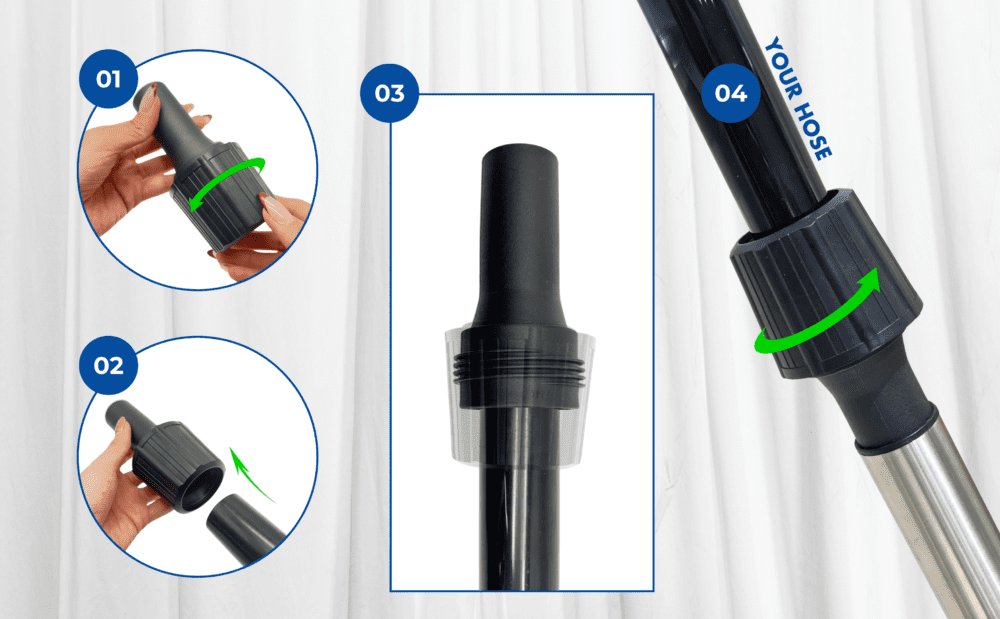 01

02

03

04

YOUR HOSE